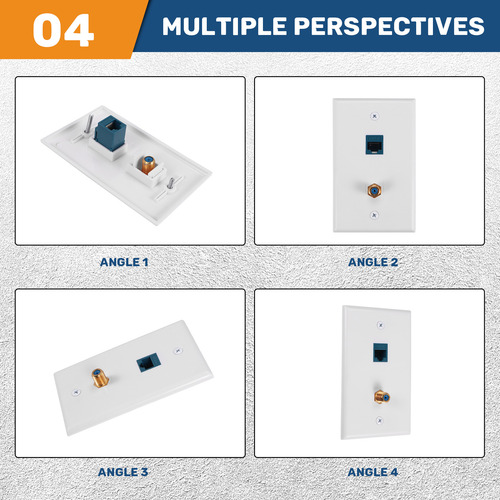 04

MULTIPLE PERSPECTIVES

ANGLE 1

ANGLE 2

ANGLE 3

ANGLE 4