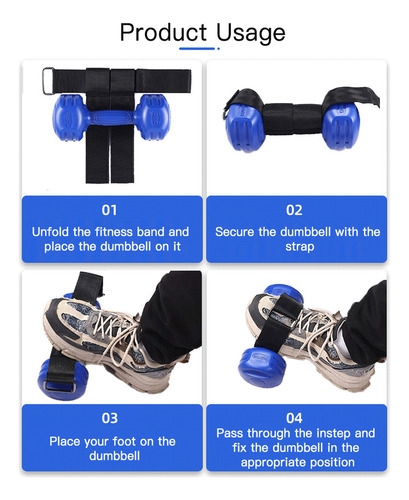 Product Usage

01
Unfold the fitness band and place the dumbbell on it

02
Secure the dumbbell with the strap

03
Place your foot on the dumbbell

04
Pass through the instep and fix the dumbbell in the appropriate position