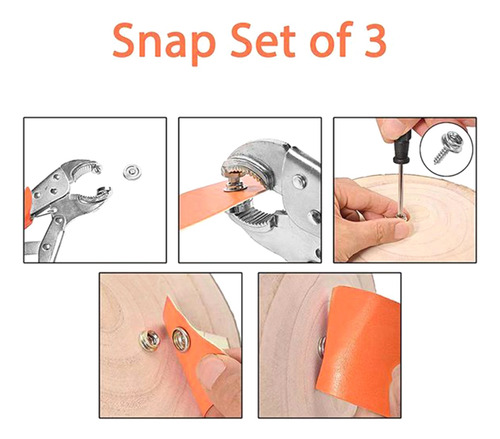 Snap Set of 3