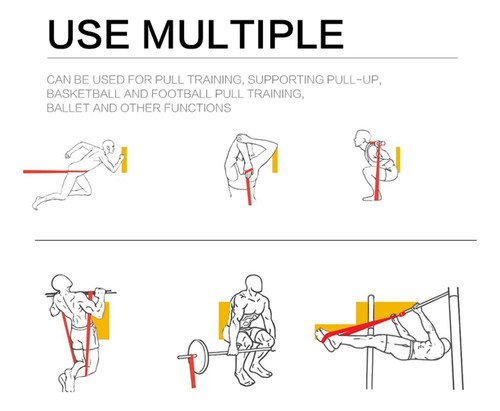 USE MULTIPLE

CAN BE USED FOR PULL TRAINING, SUPPORTING PULL-UP, BASKETBALL AND FOOTBALL PULL TRAINING, BALLET AND OTHER FUNCTIONS