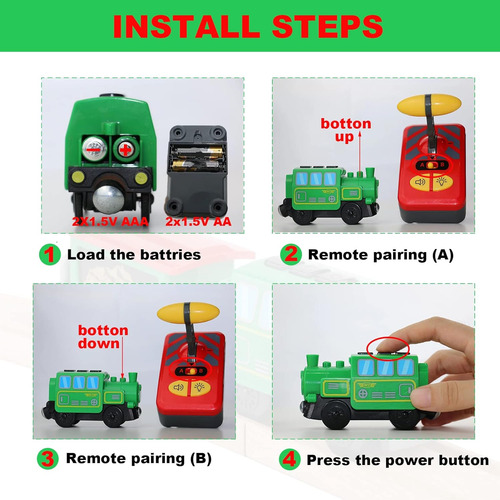 INSTALL STEPS

2X1.5V AAA

2x1.5V AA

1 Load the battries

botton up

A B

2 Remote pairing (A)

botton down

A B

3 Remote pairing (B)

4 Press the power button