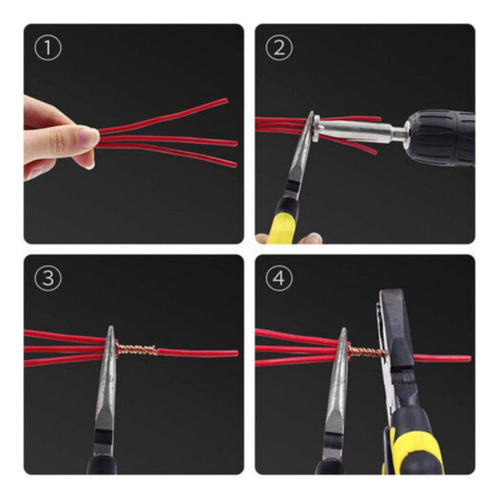 ①

②

③

④