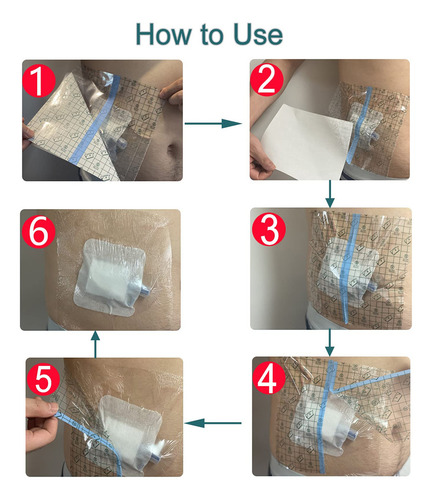 How to Use

1

2

3

4

5

6