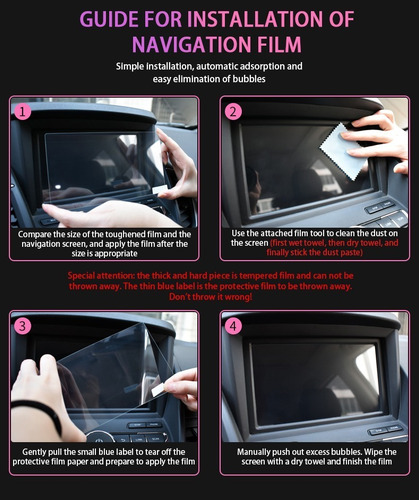 GUIDE FOR INSTALLATION OF NAVIGATION FILM

Simple installation, automatic adsorption and easy elimination of bubbles

1

Compare the size of the toughened film and the navigation screen, and apply the film after the size is appropriate

2

Use the attached film tool to clean the dust on the screen (first wet towel, then dry towel, and finally stick the dust paste)

Special attention: the thick and hard piece is tempered film and can not be thrown away. The thin blue label is the protective film to be thrown away. Don't throw it wrong!

3

Gently pull the small blue label to tear off the protective film paper and prepare to apply the film

4

Manually push out excess bubbles. Wipe the screen with a dry towel and finish the film