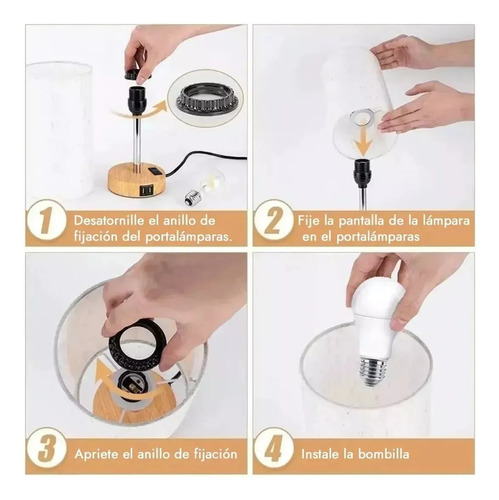 1 Desatornille el anillo de fijación del portalámparas.

2 Fije la pantalla de la lámpara en el portalámparas

3 Apriete el anillo de fijación

4 Instale la bombilla