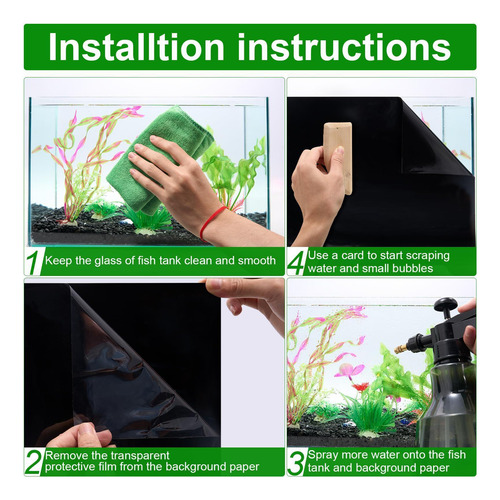 Installtion instructions

1 Keep the glass of fish tank clean and smooth

4 Use a card to start scraping water and small bubbles

2 Remove the transparent protective film from the background paper

3 Spray more water onto the fish tank and background paper