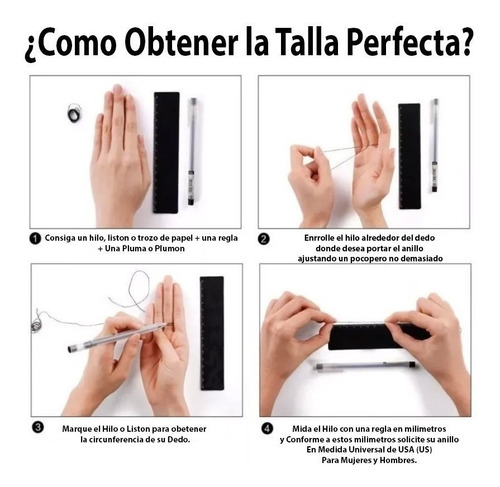 ¿Como Obtener la Talla Perfecta?

1 Consiga un hilo, liston o trozo de papel + una regla + Una Pluma o Plumon

2 Enrrolle el hilo alrededor del dedo donde desea portar el anillo ajustando un pocopero no demasiado

3 Marque el Hilo o Liston para obetener la circunferencia de su Dedo.

4 Mida el Hilo con una regla en milimetros y Conforme a estos milimetros solicite su anillo En Medida Universal de USA (US) Para Mujeres y Hombres.