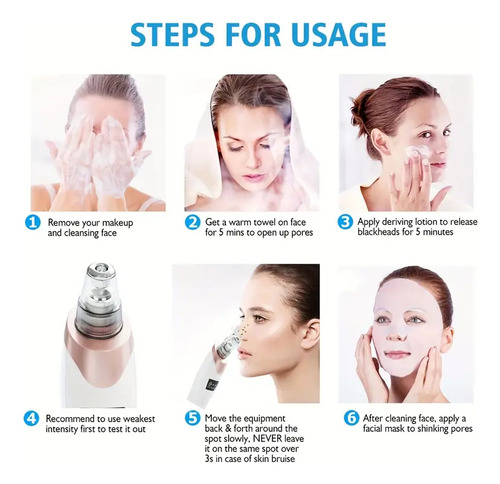 STEPS FOR USAGE

1 Remove your makeup and cleansing face

2 Get a warm towel on face for 5 mins to open up pores

3 Apply deriving lotion to release blackheads for 5 minutes

4 Recommend to use weakest intensity first to test it out

5 Move the equipment back & forth around the spot slowly, NEVER leave it on the same spot over 3s in case of skin bruise

6 After cleaning face, apply a facial mask to shinking pores