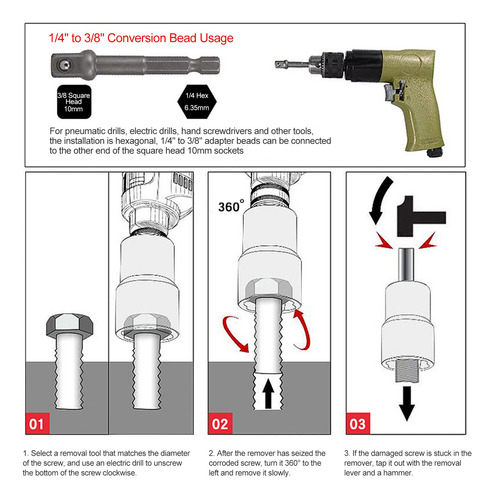 1/4" to 3/8" Conversion Bead Usage

3/8 Square Head 10mm

1/4 Hex 6.35mm

For pneumatic drills, electric drills, hand screwdrivers and other tools, the installation is hexagonal, 1/4" to 3/8" adapter beads can be connected to the other end of the square head 10mm sockets

360°

01

02

03

1. Select a removal tool that matches the diameter of the screw, and use an electric drill to unscrew the bottom of the screw clockwise.

2. After the remover has seized the corroded screw, turn it 360° to the left and remove it slowly.

3. If the damaged screw is stuck in the remover, tap it out with the removal lever and a hammer.