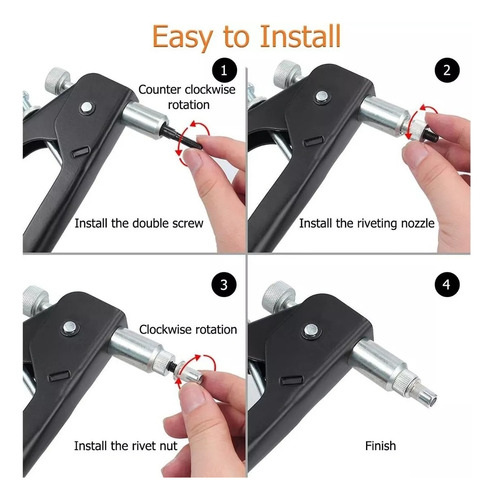 Easy to Install

1

Counter clockwise rotation

Install the double screw

2

Install the riveting nozzle

3

Clockwise rotation

Install the rivet nut

4

Finish