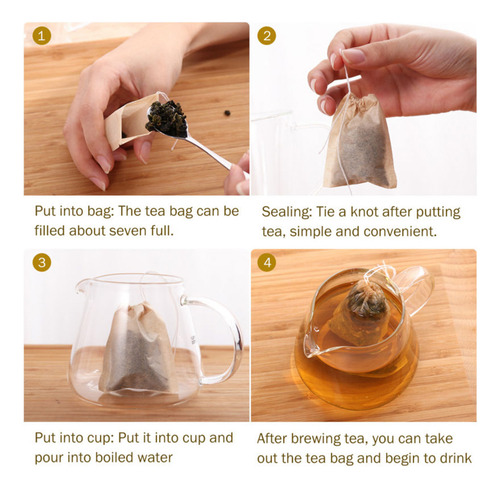 1

Put into bag: The tea bag can be filled about seven full.

2

Sealing: Tie a knot after putting tea, simple and convenient.

3

Put into cup: Put it into cup and pour into boiled water

4

After brewing tea, you can take out the tea bag and begin to drink