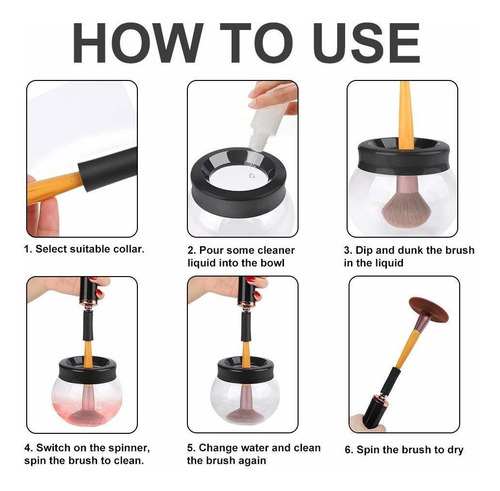 HOW TO USE

1. Select suitable collar.

2. Pour some cleaner liquid into the bowl

3. Dip and dunk the brush in the liquid

4. Switch on the spinner, spin the brush to clean.

5. Change water and clean the brush again

6. Spin the brush to dry