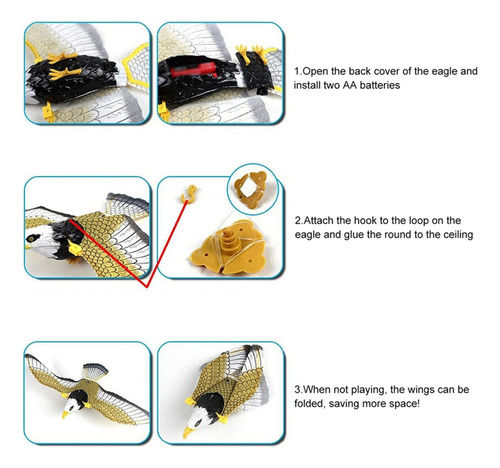 1.Open the back cover of the eagle and install two AA batteries

2.Attach the hook to the loop on the eagle and glue the round to the ceiling

3.When not playing, the wings can be folded, saving more space!