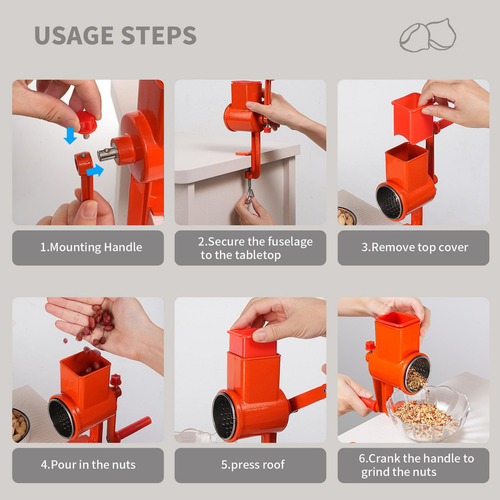 USAGE STEPS

1.Mounting Handle

2.Secure the fuselage to the tabletop

3.Remove top cover

4.Pour in the nuts

5.press roof

6.Crank the handle to grind the nuts