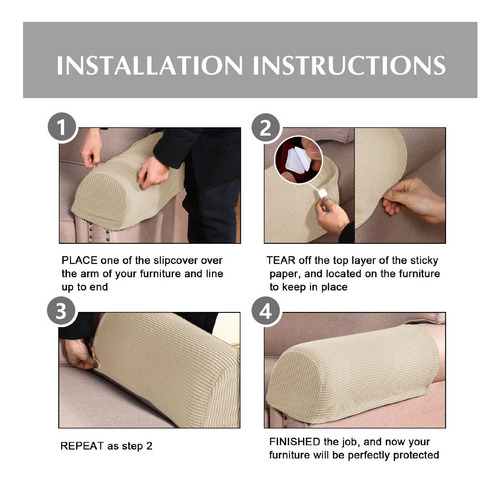 INSTALLATION INSTRUCTIONS

1

PLACE one of the slipcover over the arm of your furniture and line up to end

2

TEAR off the top layer of the sticky paper, and located on the furniture to keep in place

3

REPEAT as step 2

4

FINISHED the job, and now your furniture will be perfectly protected