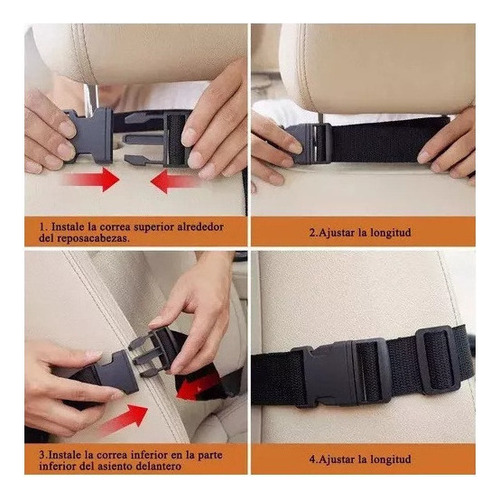 1. Instale la correa superior alrededor del reposacabezas.

2.Ajustar la longitud

3.Instale la correa inferior en la parte inferior del asiento delantero

4.Ajustar la longitud