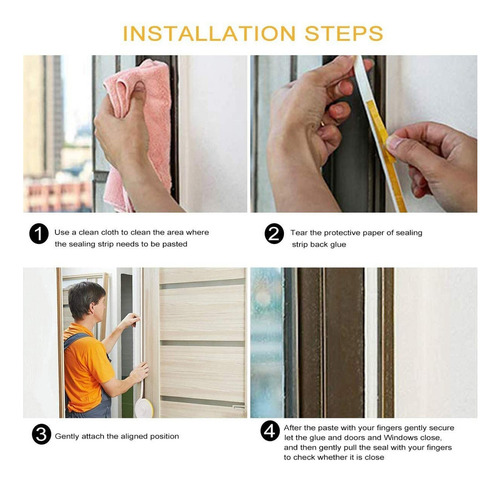 INSTALLATION STEPS

1 Use a clean cloth to clean the area where the sealing strip needs to be pasted

2 Tear the protective paper of sealing strip back glue

3 Gently attach the aligned position

4 After the paste with your fingers gently secure let the glue and doors and Windows close, and then gently pull the seal with your fingers to check whether it is close