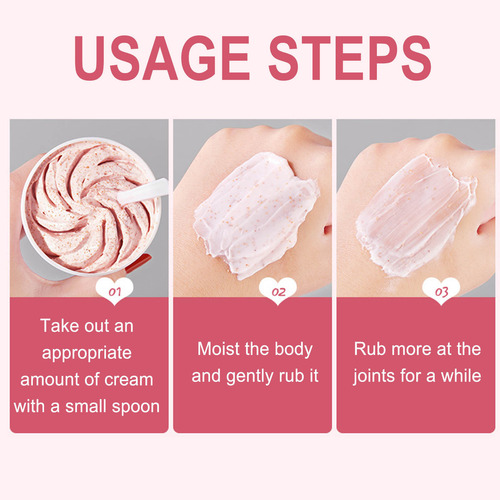 USAGE STEPS

01

Take out an appropriate amount of cream with a small spoon

02

Moist the body and gently rub it

03

Rub more at the joints for a while