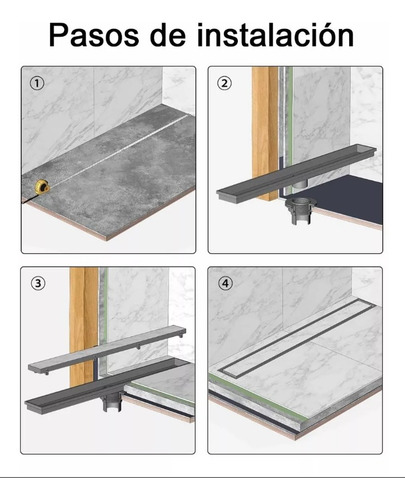 Pasos de instalación

①

②

③

④