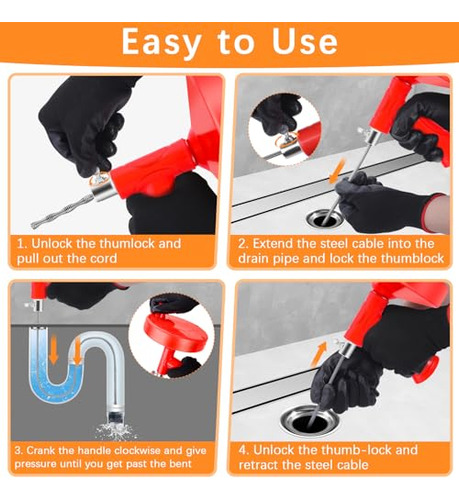 Easy to Use

1. Unlock the thumlock and pull out the cord

2. Extend the steel cable into the drain pipe and lock the thumblock

3. Crank the handle clockwise and give pressure until you get past the bent

4. Unlock the thumb-lock and retract the steel cable