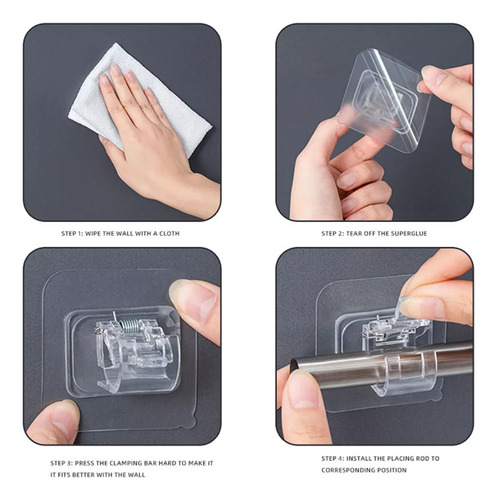 STEP 1: WIPE THE WALL WITH A CLOTH

STEP 2: TEAR OFF THE SUPERGLUE

STEP 3: PRESS THE CLAMPING BAR HARD TO MAKE IT IT FITS BETTER WITH THE WALL

STEP 4: INSTALL THE PLACING ROD TO CORRESPONDING POSITION