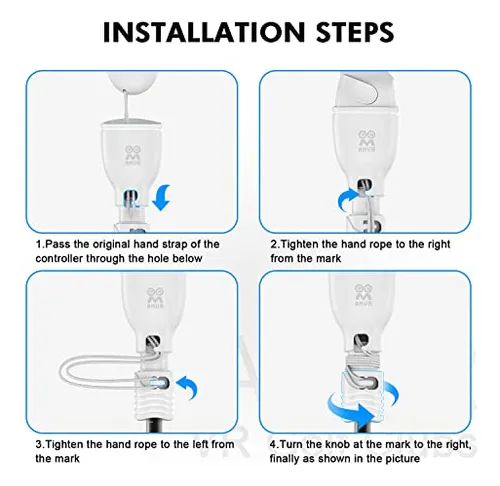 INSTALLATION STEPS

AMVR

1.Pass the original hand strap of the controller through the hole below

AMVR

2.Tighten the hand rope to the right from the mark

AMVR

3.Tighten the hand rope to the left from the mark

AMVR

4.Turn the knob at the mark to the right, finally as shown in the picture