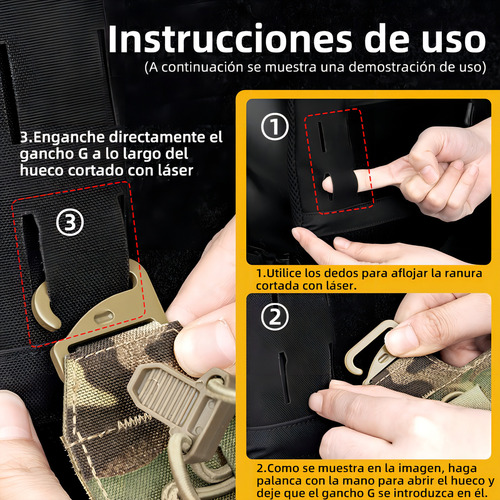 Instrucciones de uso
(A continuación se muestra una demostración de uso)

3.Enganche directamente el gancho G a lo largo del hueco cortado con láser

③

①

1.Utilice los dedos para aflojar la ranura cortada con láser.

②

2.Como se muestra en la imagen, haga palanca con la mano para abrir el hueco y deje que el gancho G se introduzca en él.