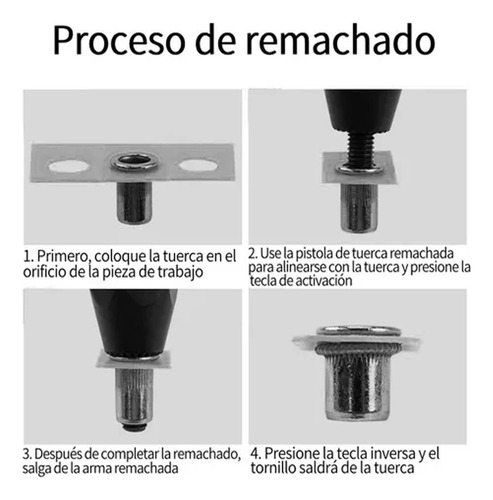 Proceso de remachado

1. Primero, coloque la tuerca en el orificio de la pieza de trabajo

2. Use la pistola de tuerca remachada para alinearse con la tuerca y presione la tecla de activación

3. Después de completar la remachado, salga de la arma remachada

4. Presione la tecla inversa y el tornillo saldrá de la tuerca