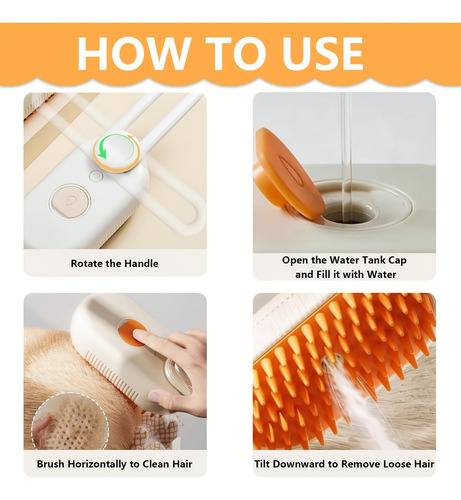 HOW TO USE

Rotate the Handle

Open the Water Tank Cap and Fill it with Water

Brush Horizontally to Clean Hair

Tilt Downward to Remove Loose Hair