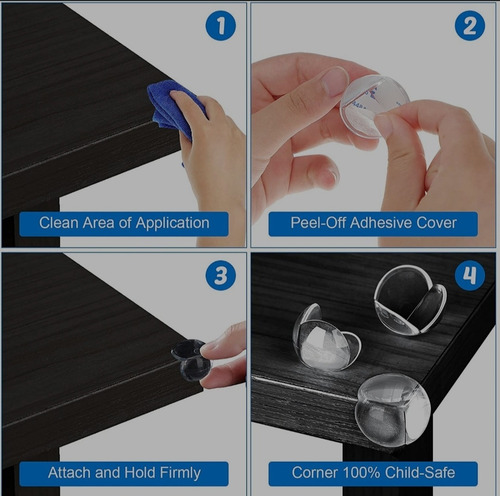 1

Clean Area of Application

2

Peel-Off Adhesive Cover

3

Attach and Hold Firmly

4

Corner 100% Child-Safe