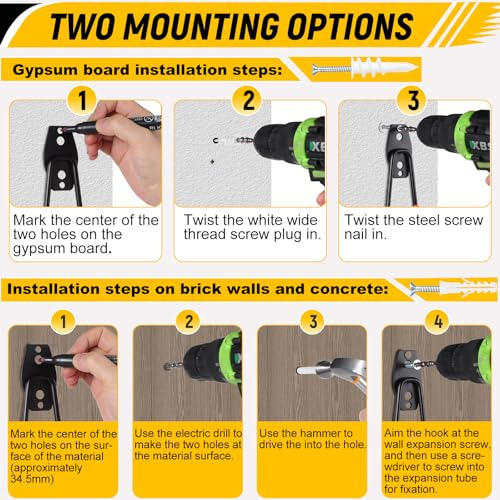 TWO MOUNTING OPTIONS

Gypsum board installation steps:

1
Mark the center of the two holes on the gypsum board.

2
XBS
Twist the white wide thread screw plug in.

3
XBS
Twist the steel screw nail in.

Installation steps on brick walls and concrete:

1
Mark the center of the two holes on the surface of the material (approximately 34.5mm)

2
Use the electric drill to make the two holes at the material surface.

3
Use the hammer to drive the into the hole.

4
Aim the hook at the wall expansion screw, and then use a screwdriver to screw into the expansion tube for fixation.