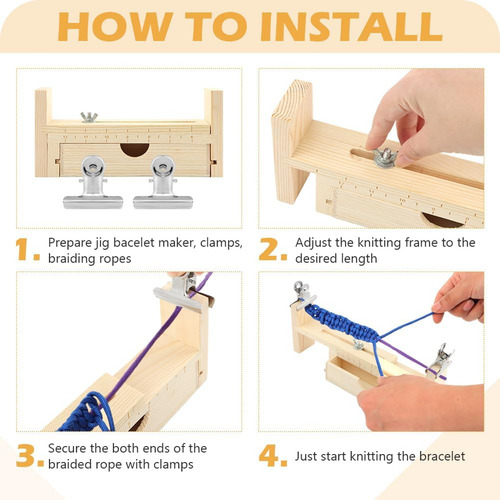 HOW TO INSTALL

1. Prepare jig bacelet maker, clamps, braiding ropes

2. Adjust the knitting frame to the desired length

3. Secure the both ends of the braided rope with clamps

4. Just start knitting the bracelet