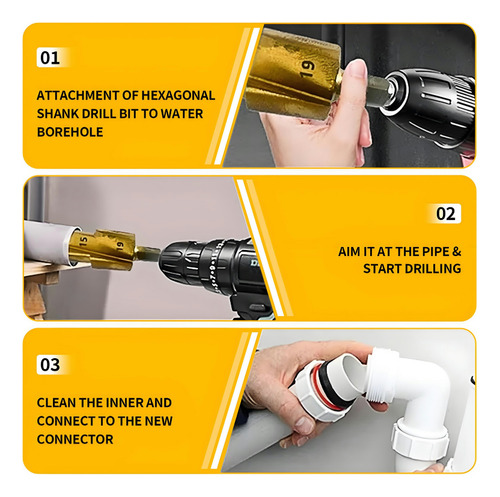 01

ATTACHMENT OF HEXAGONAL SHANK DRILL BIT TO WATER BOREHOLE

19

02

AIM IT AT THE PIPE & START DRILLING

15

19

03

CLEAN THE INNER AND CONNECT TO THE NEW CONNECTOR