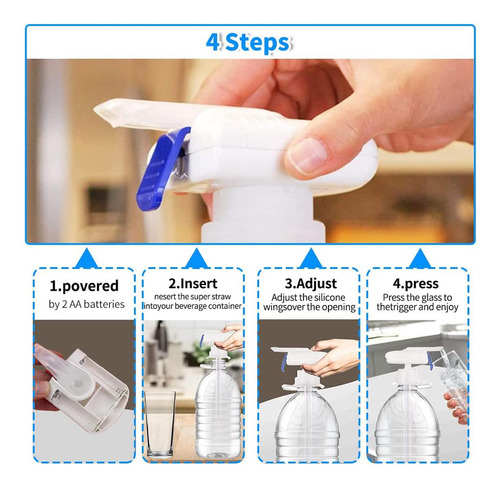 4 Steps

1.povered
by 2 AA batteries

2.Insert
nesert the super straw intoyour beverage container

3.Adjust
Adjust the silicone wingsover the opening

4.press
Press the glass to thetrigger and enjoy