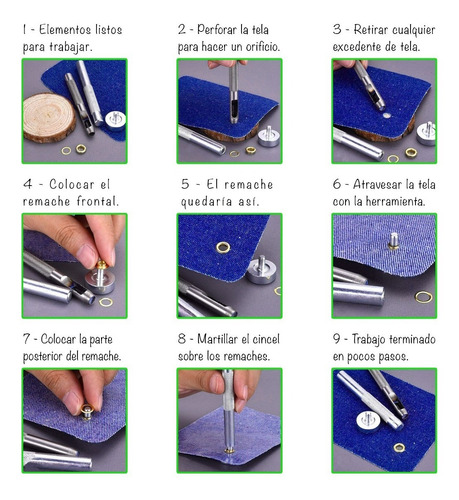 1 - Elementos listos para trabajar.

2 - Perforar la tela para hacer un orificio.

3 - Retirar cualquier excedente de tela.

4 - Colocar el remache frontal.

5 - El remache quedaría así.

6 - Atravesar la tela con la herramienta.

7 - Colocar la parte posterior del remache.

8 - Martillar el cincel sobre los remaches.

9 - Trabajo terminado en pocos pasos.