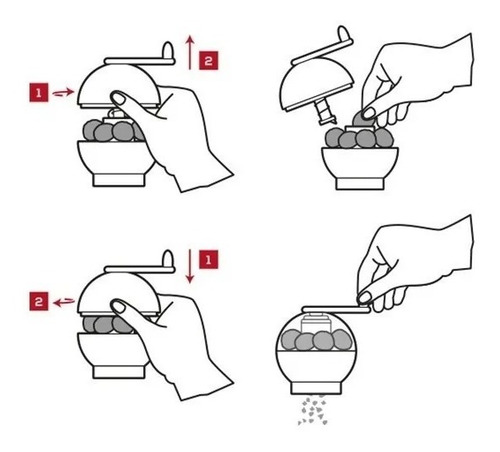 1
2

1
2