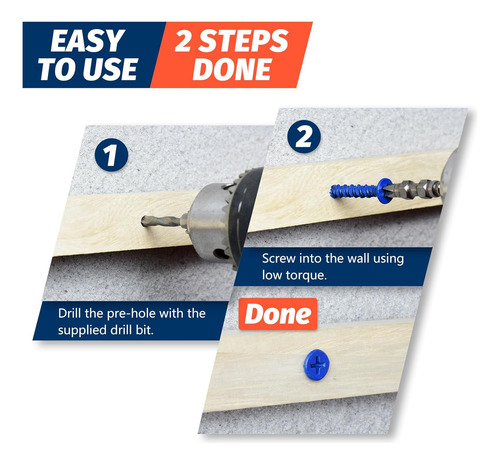 EASY TO USE

2 STEPS DONE

1

Drill the pre-hole with the supplied drill bit.

2

Screw into the wall using low torque.

Done