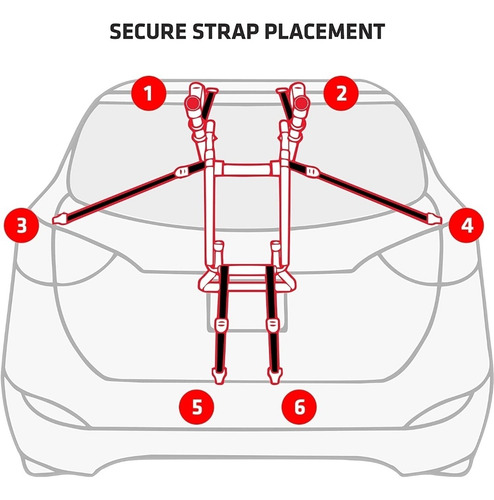 SECURE STRAP PLACEMENT

1

2

3

4

5

6