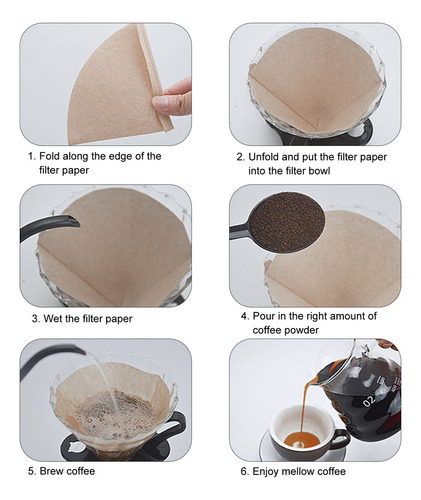 1. Fold along the edge of the filter paper

2. Unfold and put the filter paper into the filter bowl

3. Wet the filter paper

4. Pour in the right amount of coffee powder

5. Brew coffee

02

6. Enjoy mellow coffee