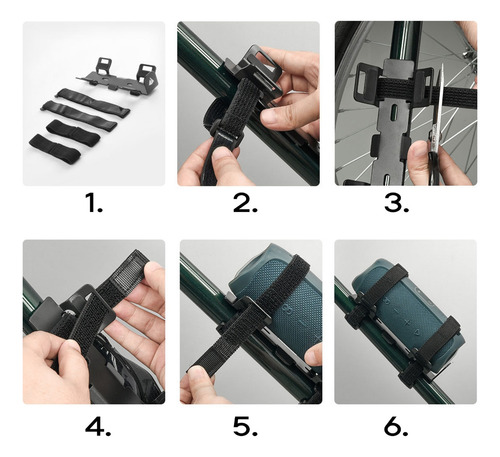 1.

2.

3.

4.

5.

6.