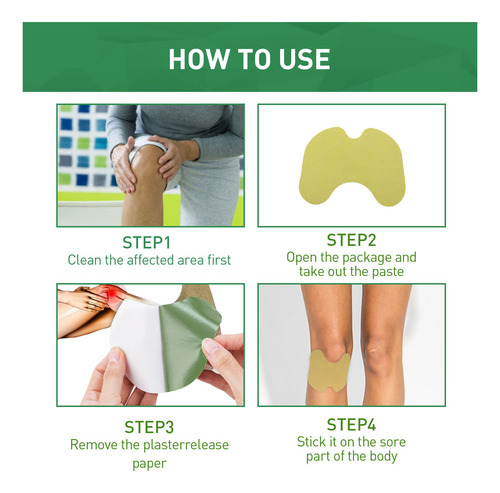 HOW TO USE

STEP1
Clean the affected area first

STEP2
Open the package and take out the paste

STEP3
Remove the plasterrelease paper

STEP4
Stick it on the sore part of the body