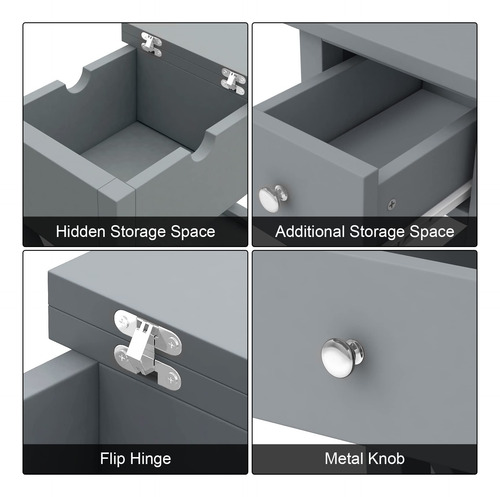 Hidden Storage Space

Additional Storage Space

Flip Hinge

Metal Knob