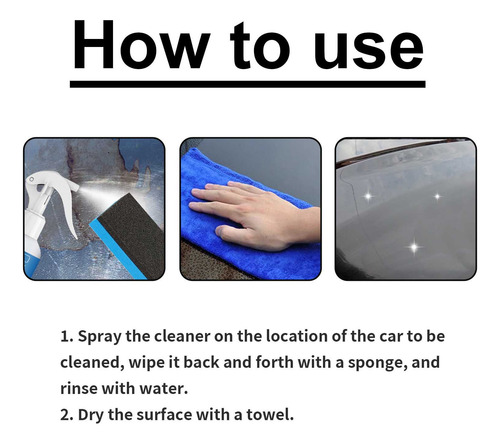 How to use

1. Spray the cleaner on the location of the car to be cleaned, wipe it back and forth with a sponge, and rinse with water.
2. Dry the surface with a towel.