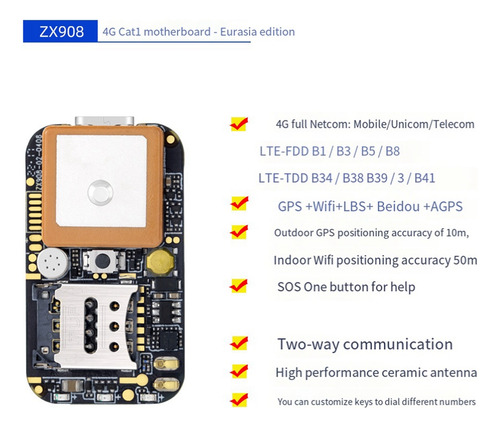 ZX908 4G Cat1 motherboard - Eurasia edition

4G full Netcom: Mobile/Unicom/Telecom

LTE-FDD B1 / B3 / B5 / B8

LTE-TDD B34 / B38 B39 / 3 / B41

GPS +Wifi+LBS+ Beidou +AGPS

Outdoor GPS positioning accuracy of 10m,

Indoor Wifi positioning accuracy 50m

SOS One button for help

Two-way communication

High performance ceramic antenna

You can customize keys to dial different numbers

ZX908-02-0408