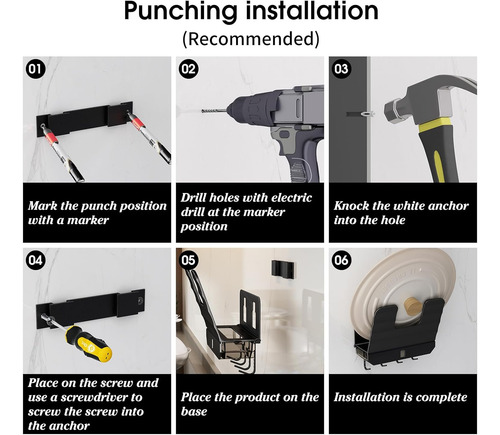 Punching installation
(Recommended)

01
Mark the punch position with a marker

02
Drill holes with electric drill at the marker position

03
Knock the white anchor into the hole

04
Place on the screw and use a screwdriver to screw the screw into the anchor

05
Place the product on the base

06
Installation is complete