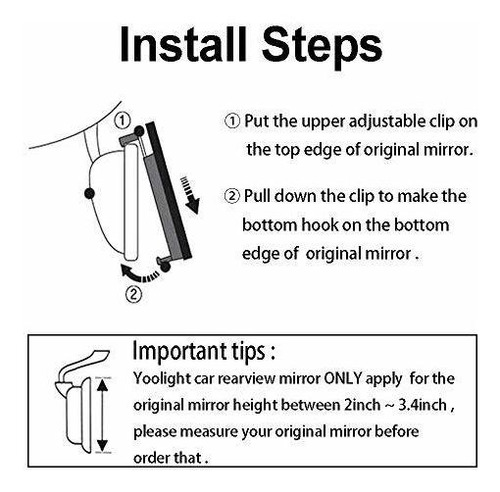 Install Steps

①

②

① Put the upper adjustable clip on the top edge of original mirror.

② Pull down the clip to make the bottom hook on the bottom edge of original mirror .

Important tips :

Yoolight car rearview mirror ONLY apply for the original mirror height between 2inch ~ 3.4inch , please measure your original mirror before order that .