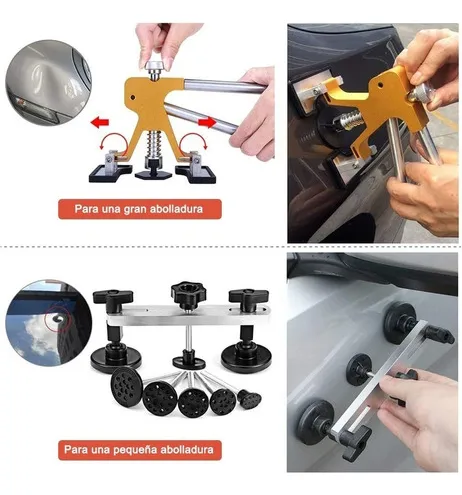 Para una gran abolladura

Para una pequeña abolladura