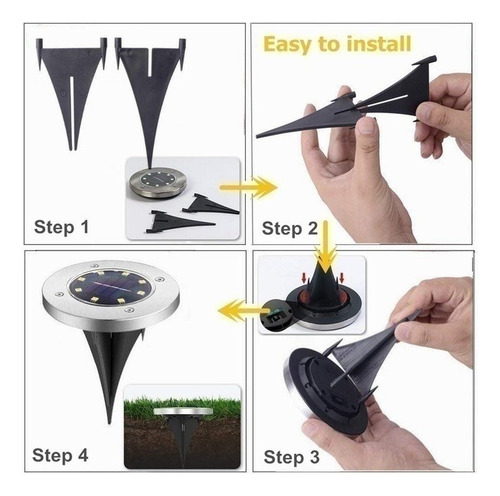 Step 1

Easy to install

Step 2

Step 4

Step 3