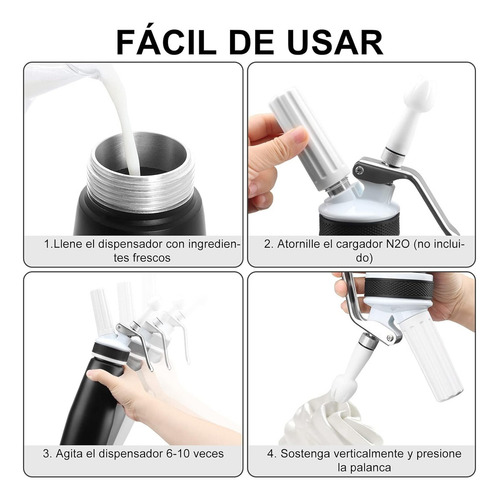 FÁCIL DE USAR

1.Llene el dispensador con ingredientes frescos

2. Atornille el cargador N2O (no incluido)

3. Agita el dispensador 6-10 veces

4. Sostenga verticalmente y presione la palanca