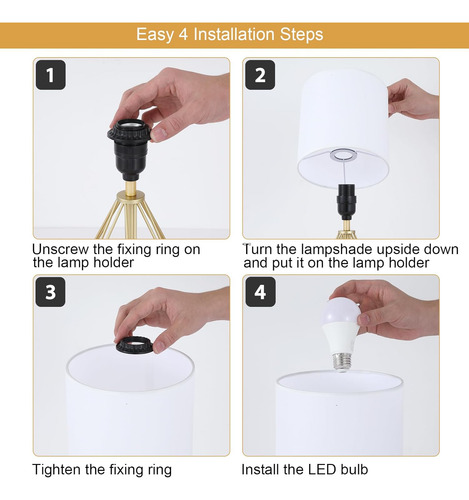 Easy 4 Installation Steps

1

Unscrew the fixing ring on the lamp holder

2

Turn the lampshade upside down and put it on the lamp holder

3

Tighten the fixing ring

4

Install the LED bulb